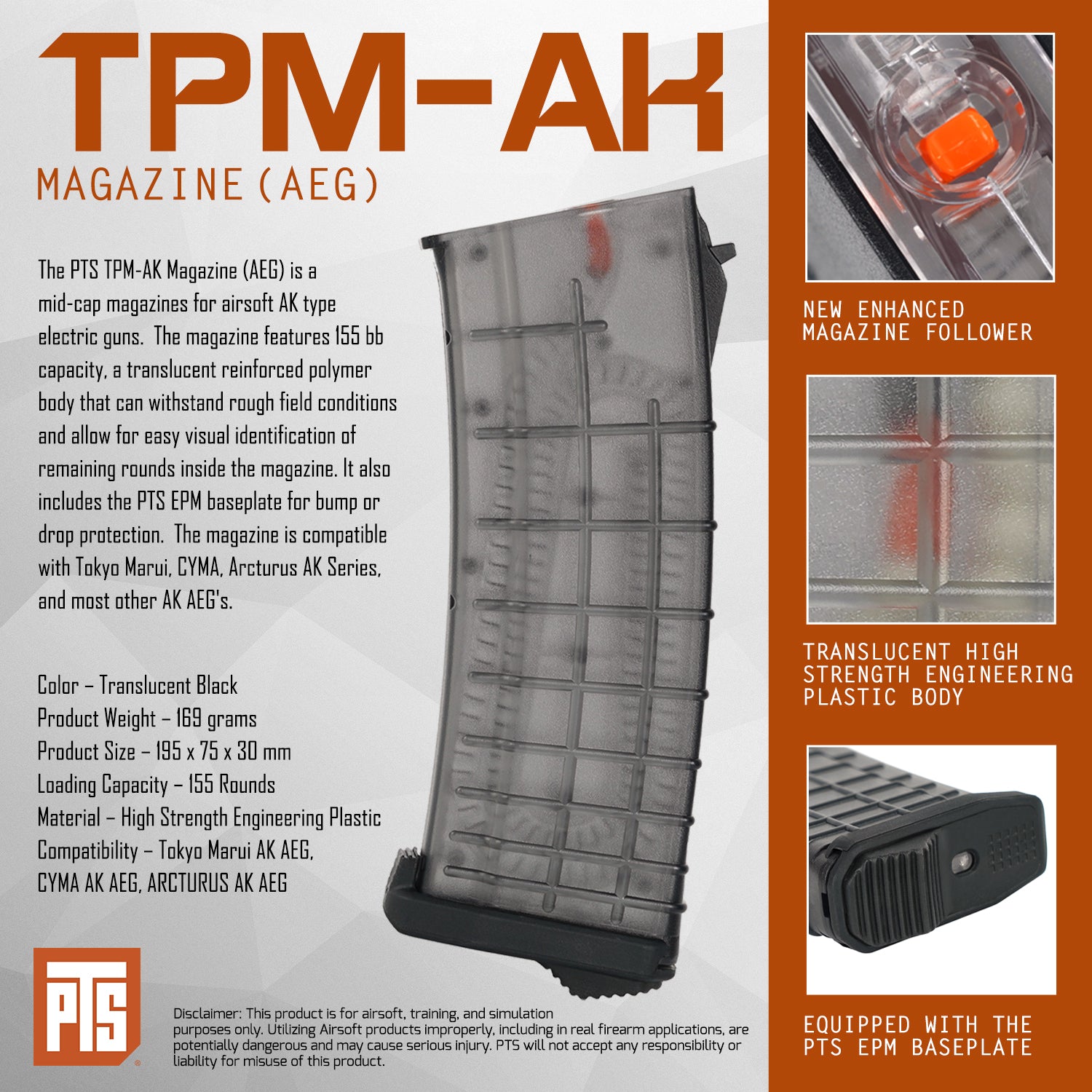 TPM-AK

MAGAZINE (AEG)

The PTS TPM-AK Magazine (AEG) is a mid-cap magazines for airsoft AK type electric guns. The magazine features 155 bb capacity, a translucent reinforced polymer body that can withstand rough field conditions and allow for easy visual identification of remaining rounds inside the magazine. It also includes the PTS EPM baseplate for bump or drop protection. The magazine is compatible with Tokyo Marui, CYMA, Arcturus AK Series, and most other AK AEG's.

Color – Translucent Black
Product Weight – 169 grams
Product Size – 195 x 75 x 30 mm
Loading Capacity – 155 Rounds
Material – High Strength Engineering Plastic
Compatibility – Tokyo Marui AK AEG, CYMA AK AEG, ARCTURUS AK AEG

PTS

Disclaimer: This product is for airsoft, training, and simulation purposes only. Utilizing Airsoft products improperly, including in real firearm applications, are potentially dangerous and may cause serious injury. PTS will not accept any responsibility or liability for misuse of this product.

NEW ENHANCED MAGAZINE FOLLOWER

TRANSLUCENT HIGH STRENGTH ENGINEERING PLASTIC BODY

EQUIPPED WITH THE PTS EPM BASEPLATE