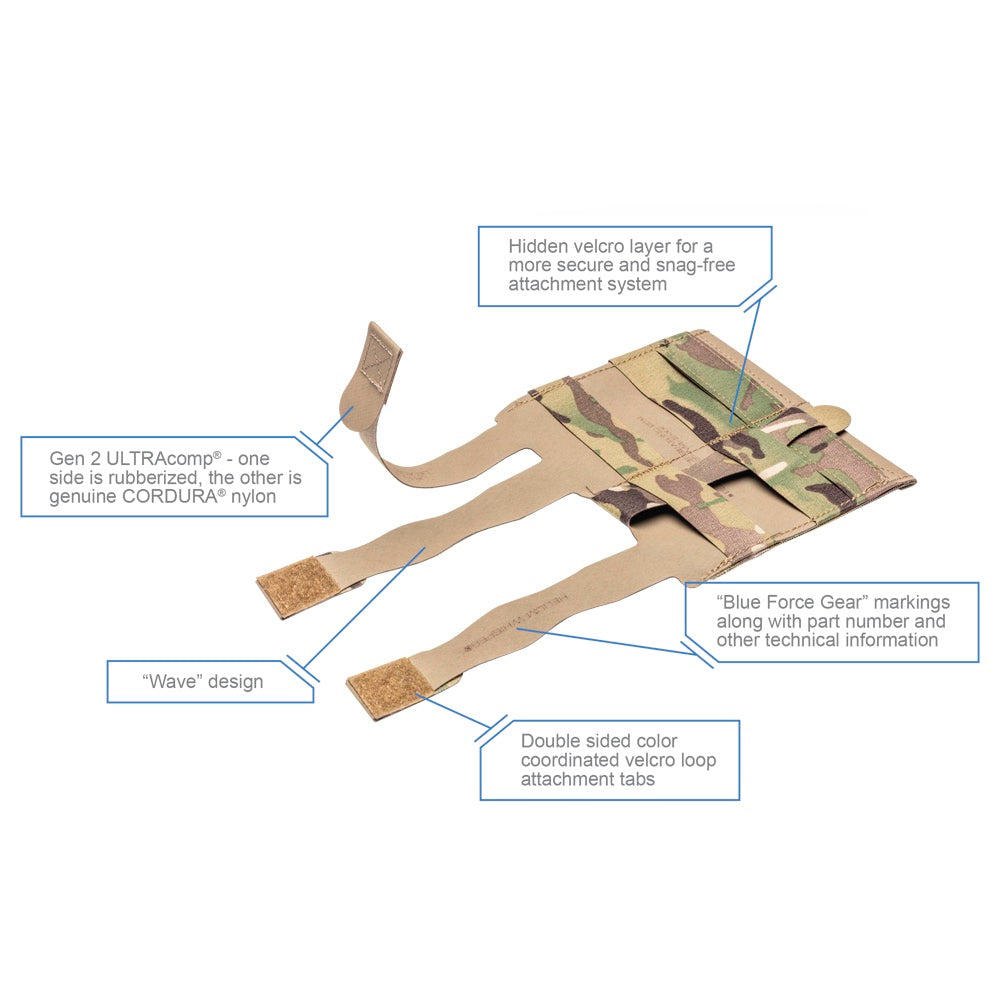 Hidden velcro layer for a more secure and snag-free attachment system

Gen 2 ULTRAcomp® - one side is rubberized, the other is genuine CORDURA® nylon

"Blue Force Gear" markings along with part number and other technical information

"Wave" design

Double sided color coordinated velcro loop attachment tabs